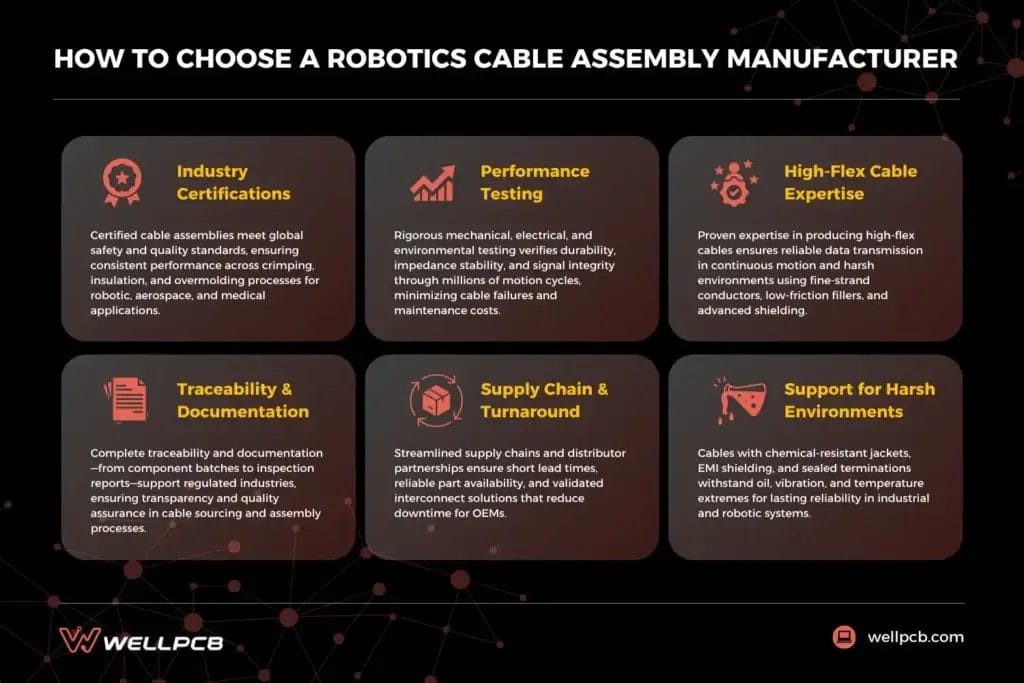 HOW TO CHOOSE A ROBOTICS CABLE ASSEMBLY MANUFACTURER

Industry Certifications

Certified cable assemblies meet global safety and quality standards, ensuring consistent performance across crimping, insulation, and overmolding processes for robotic, aerospace, and medical applications.

Performance Testing

Rigorous mechanical, electrical, and environmental testing verifies durability, impedance stability, and signal integrity through millions of motion cycles, minimizing cable failures and maintenance costs.

High-Flex Cable Expertise

Proven expertise in producing high-flex cables ensures reliable data transmission in continuous motion and harsh environments using fine-strand conductors, low-friction fillers, and advanced shielding.

Traceability & Documentation

Complete traceability and documentation—from component batches to inspection reports—support regulated industries, ensuring transparency and quality assurance in cable sourcing and assembly processes.

Supply Chain & Turnaround

Streamlined supply chains and distributor partnerships ensure short lead times, reliable part availability, and validated interconnect solutions that reduce downtime for OEMs.

Support for Harsh Environments

Cables with chemical-resistant jackets, EMI shielding, and sealed terminations withstand oil, vibration, and temperature extremes for lasting reliability in industrial and robotic systems.

WELLPCB

wellpcb.com