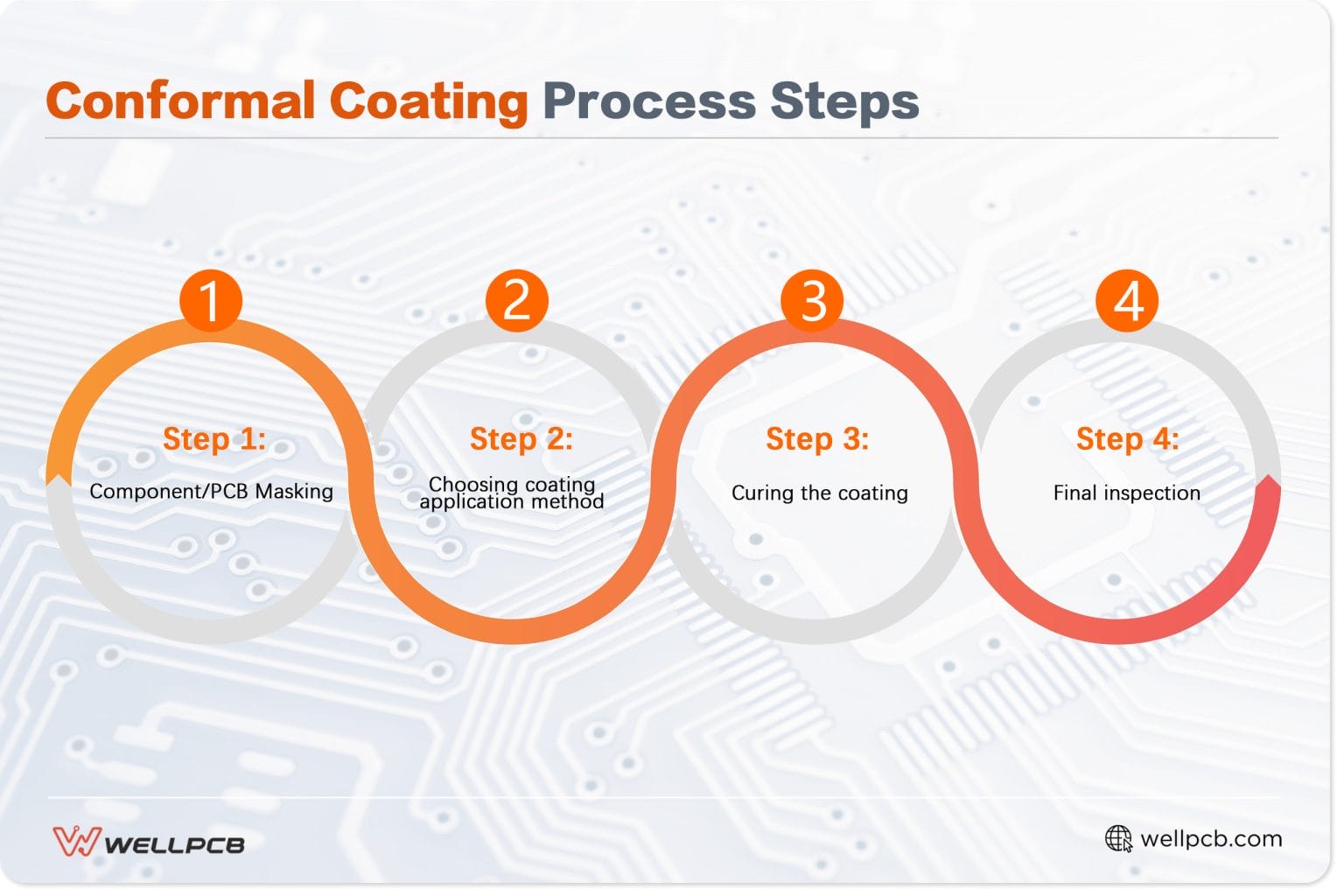 Conformal Coating Process Steps

1
Step 1:
Component/PCB Masking

2
Step 2:
Choosing coating application method

3
Step 3:
Curing the coating

4
Step 4:
Final inspection

WELLPCB

wellpcb.com