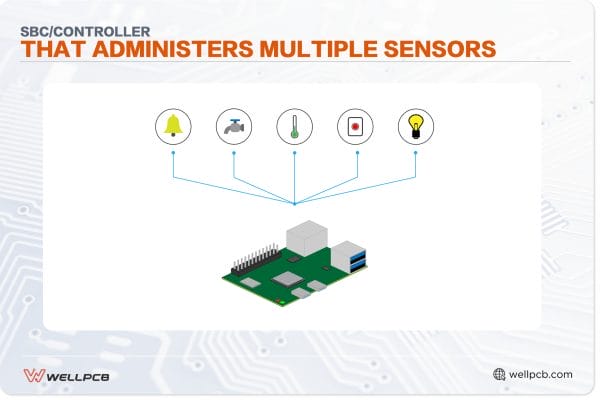 SBC/CONTROLLER
THAT ADMINISTERS MULTIPLE SENSORS

WELLPCB

wellpcb.com