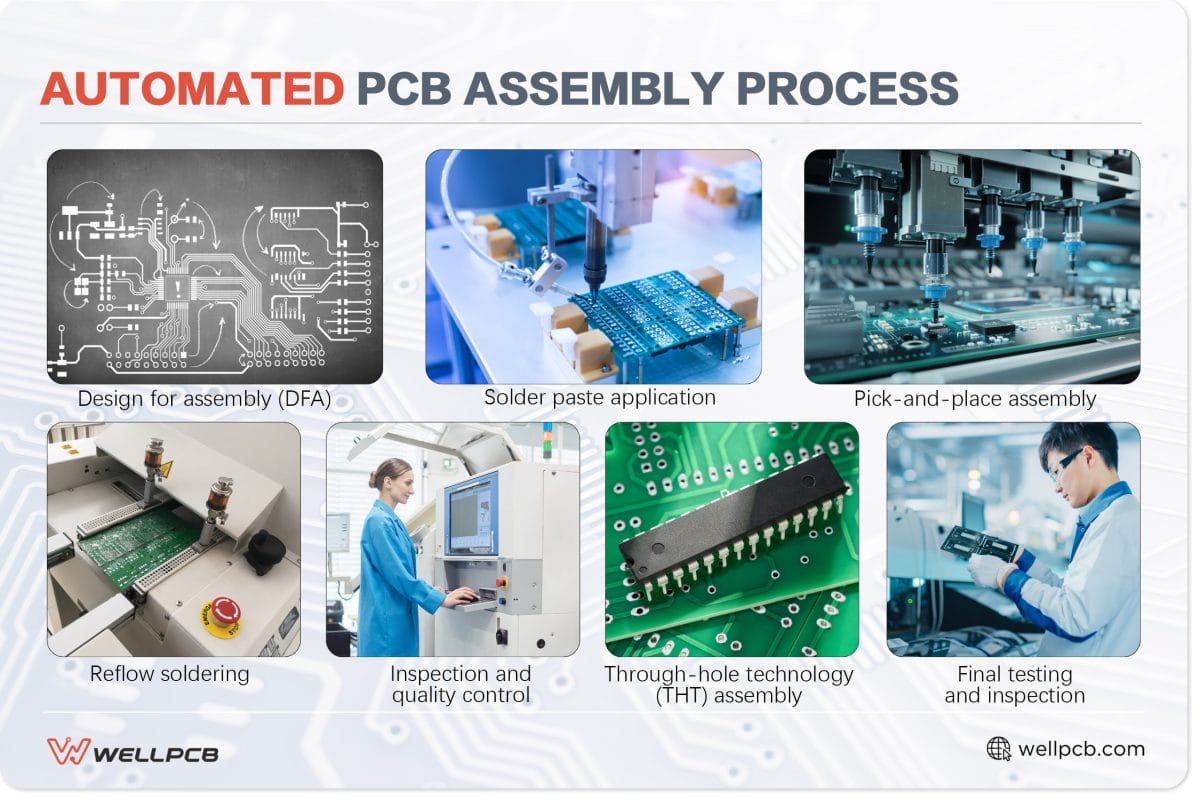 AUTOMATED PCB ASSEMBLY PROCESS

Design for assembly (DFA)

Solder paste application

Pick-and-place assembly

Reflow soldering

Inspection and quality control

Through-hole technology (THT) assembly

Final testing and inspection

WELLPCB

wellpcb.com