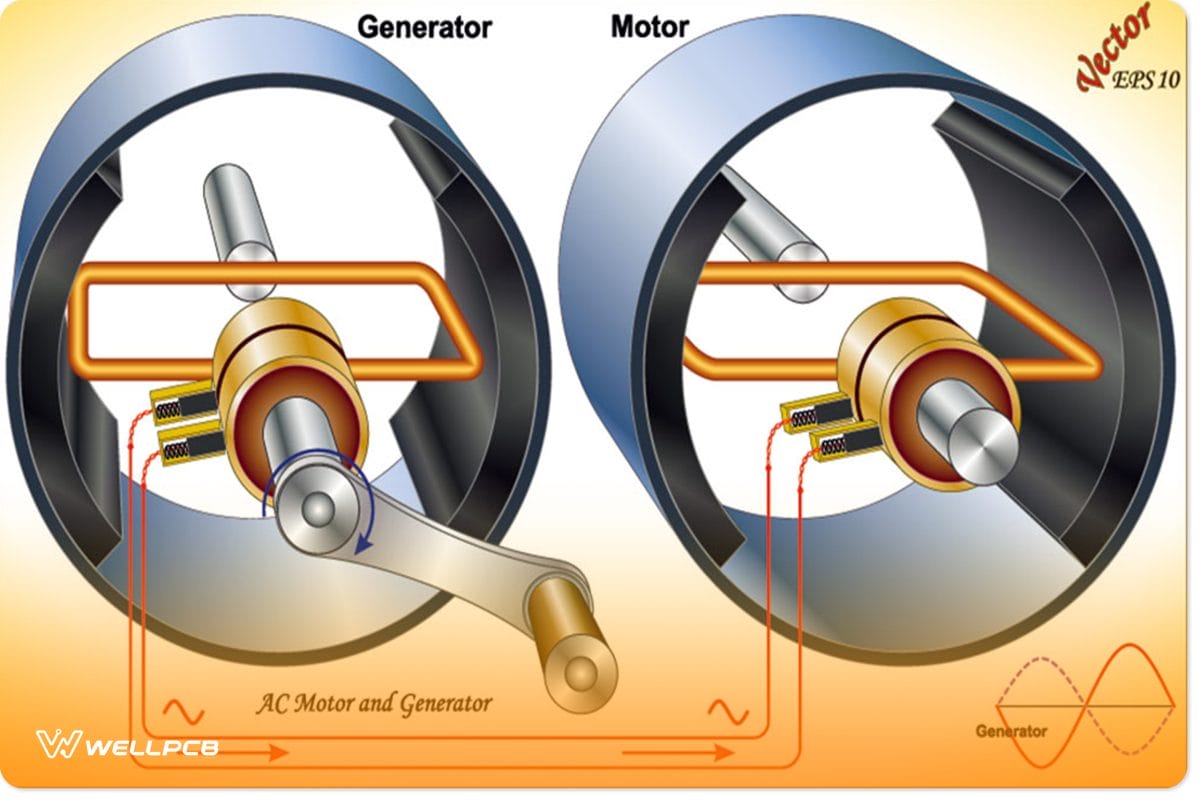 Generator

Motor

Vector
EPS 10

AC Motor and Generator

Generator

WELLPCB