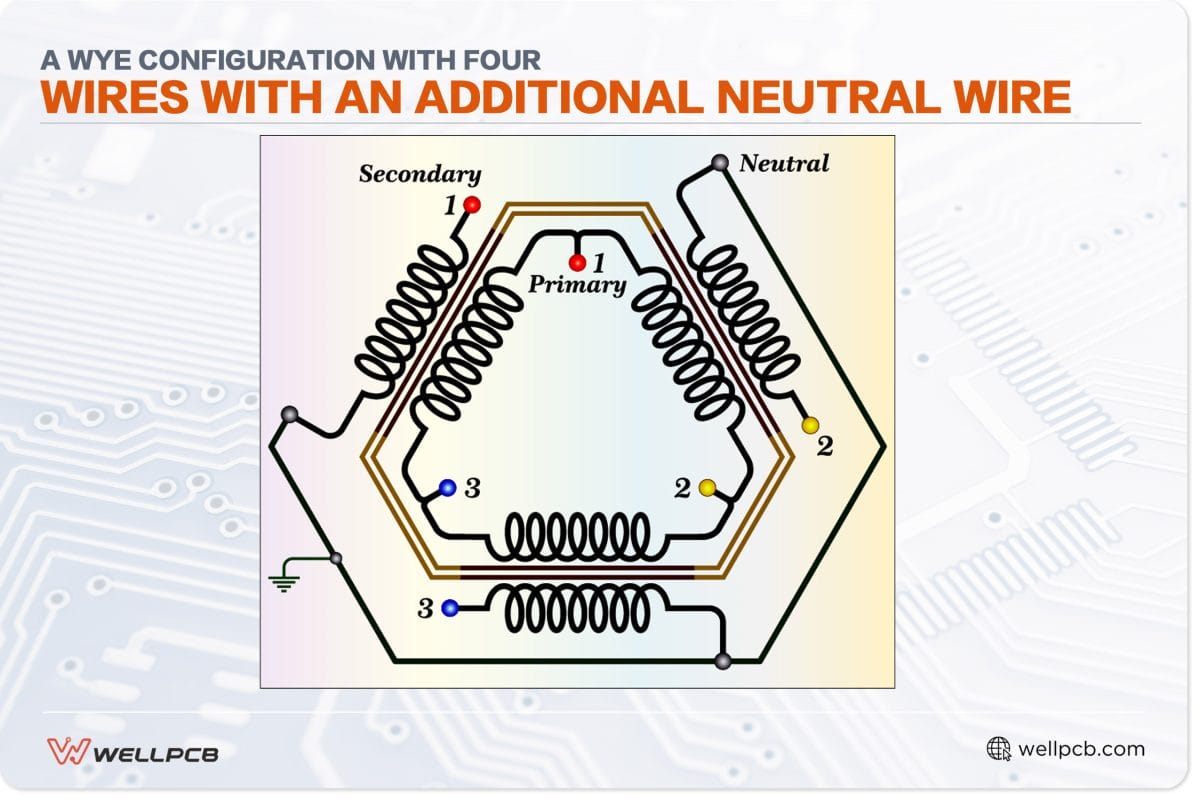 A WYE CONFIGURATION WITH FOUR
WIRES WITH AN ADDITIONAL NEUTRAL WIRE

Secondary
1
Neutral
1
Primary
2
3
2
3

WELLPCB
wellpcb.com